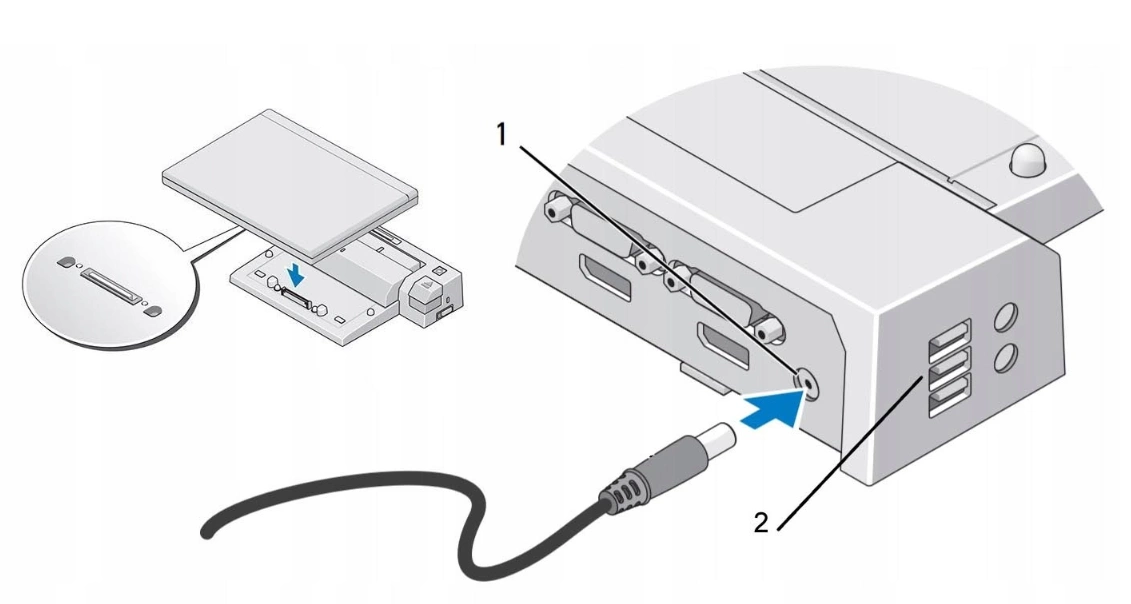 1

2