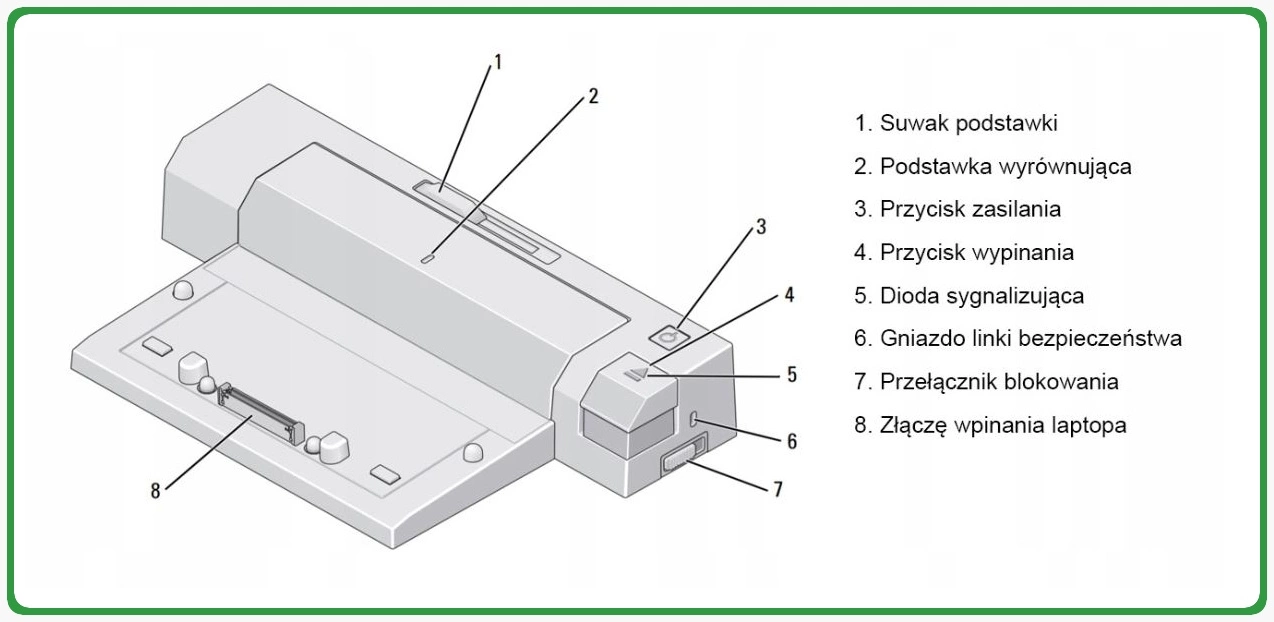 1
2
3
4
5
6
7
8

1. Suwak podstawki
2. Podstawka wyrównująca
3. Przycisk zasilania
4. Przycisk wypinania
5. Dioda sygnalizująca
6. Gniazdo linki bezpieczeństwa
7. Przełącznik blokowania
8. Złączę wpinania laptopa